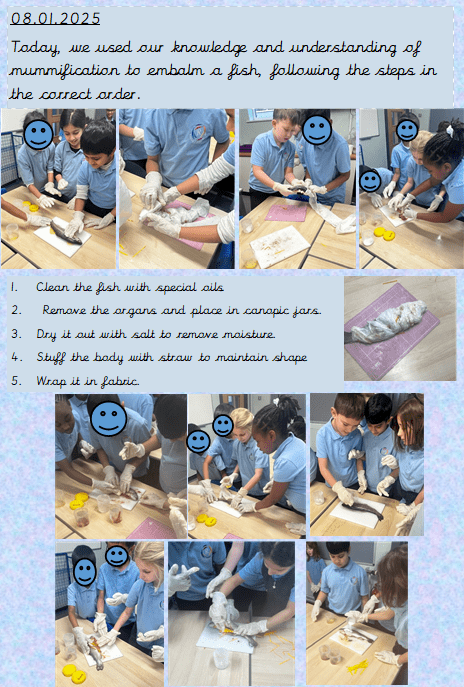 08.01.2025

Today, we used our knowledge and understanding of mummification to embalm a fish, following the steps in the correct order.

1. Clean the fish with special oils
2. Remove the organs and place in canopic jars.
3. Dry it out with salt to remove moisture.
4. Stuff the body with straw to maintain shape
5. Wrap it in fabric.